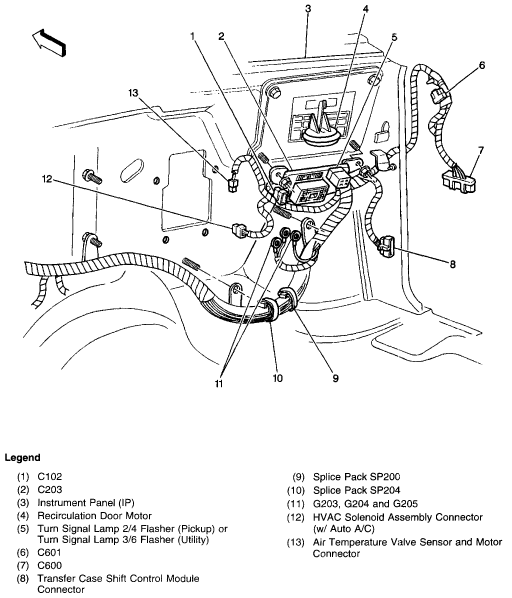 3
4
1
2
5
6
13
7
12
8
11
10
9

Legend

(1) C102
(2) C203
(3) Instrument Panel (IP)
(4) Recirculation Door Motor
(5) Turn Signal Lamp 2/4 Flasher (Pickup) or Turn Signal Lamp 3/6 Flasher (Utility)
(6) C601
(7) C600
(8) Transfer Case Shift Control Module Connector

(9) Splice Pack SP200
(10) Splice Pack SP204
(11) G203, G204 and G205
(12) HVAC Solenoid Assembly Connector (w/ Auto A/C)
(13) Air Temperature Valve Sensor and Motor Connector