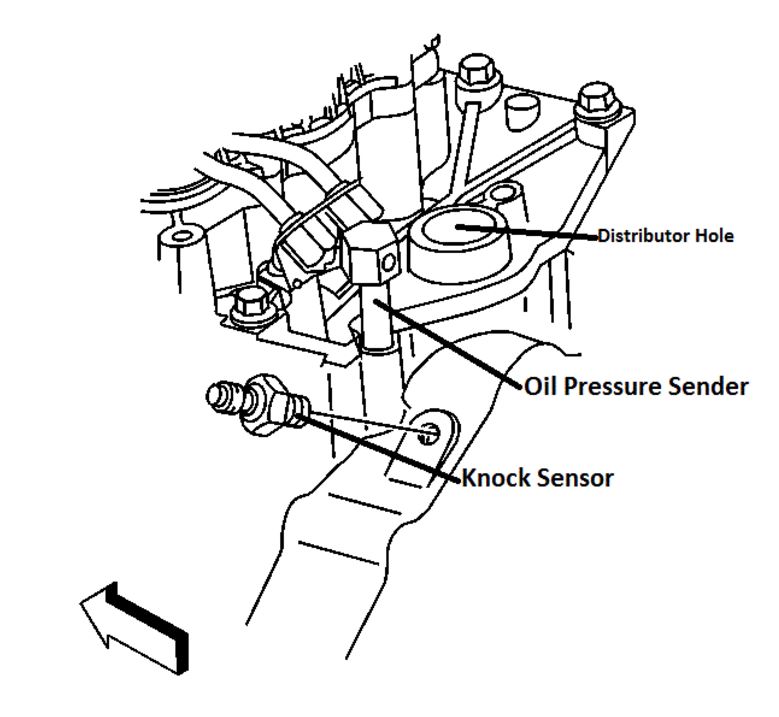 Distributor Hole

Oil Pressure Sender

Knock Sensor