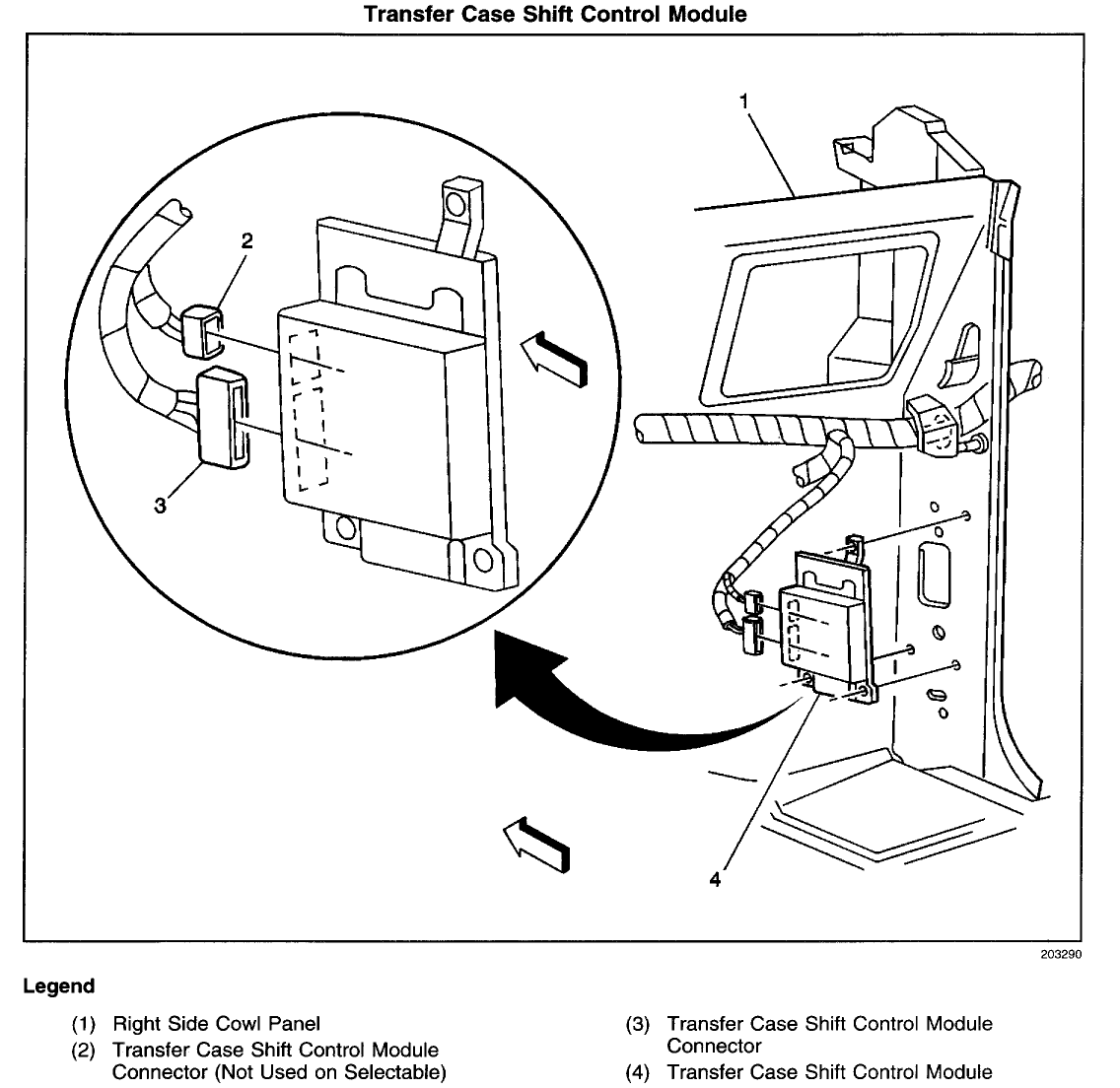 Transfer Case Shift Control Module

1

2

3

4

203290

Legend

(1) Right Side Cowl Panel
(2) Transfer Case Shift Control Module Connector (Not Used on Selectable)

(3) Transfer Case Shift Control Module Connector
(4) Transfer Case Shift Control Module