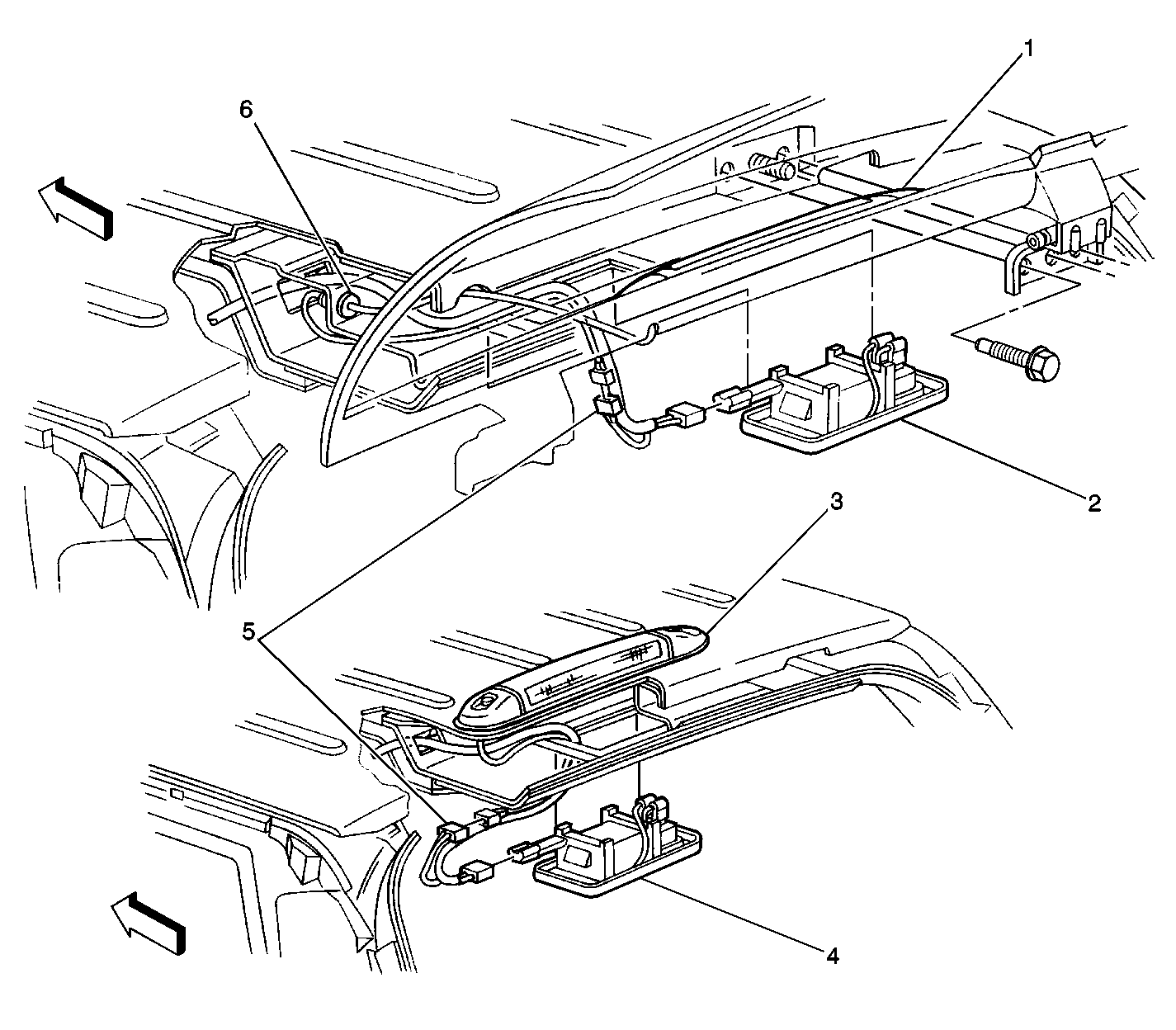 1
6
2
3
5
4